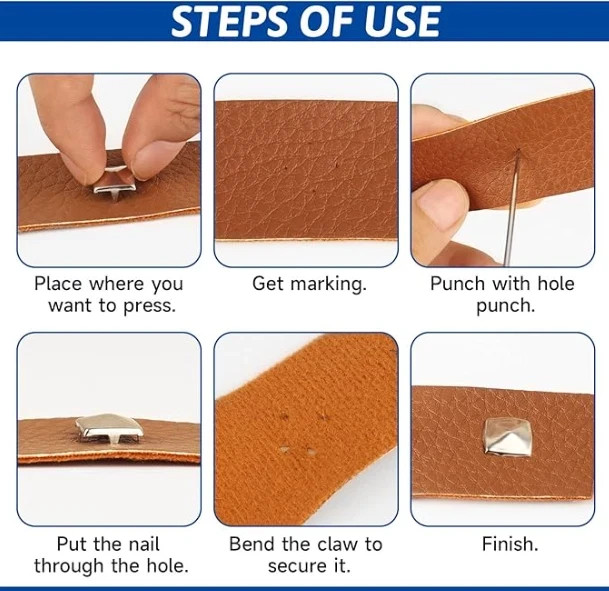 STEPS OF USE

Place where you want to press.

Get marking.

Punch with hole punch.

Put the nail through the hole.

Bend the claw to secure it.

Finish.