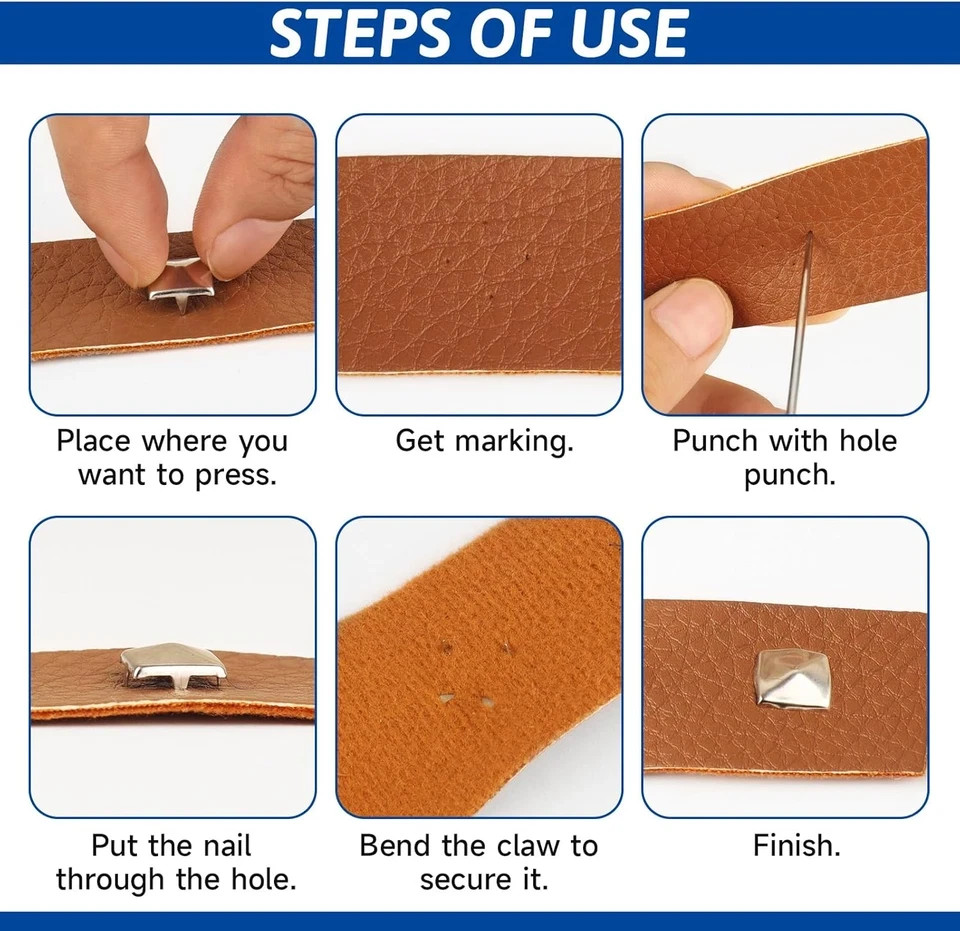 STEPS OF USE

Place where you want to press.

Get marking.

Punch with hole punch.

Put the nail through the hole.

Bend the claw to secure it.

Finish.