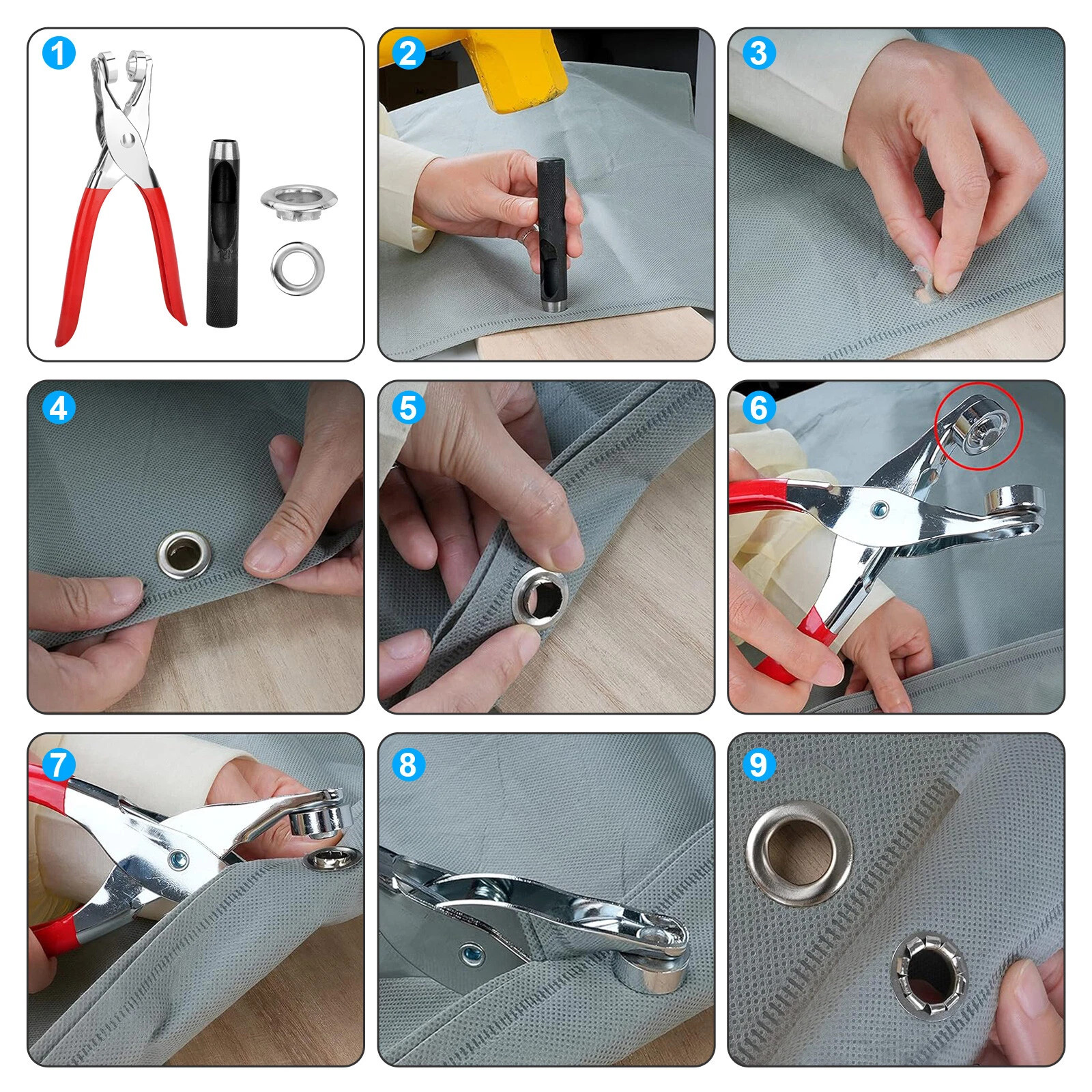 1

2

3

4

5

6

7

8

9